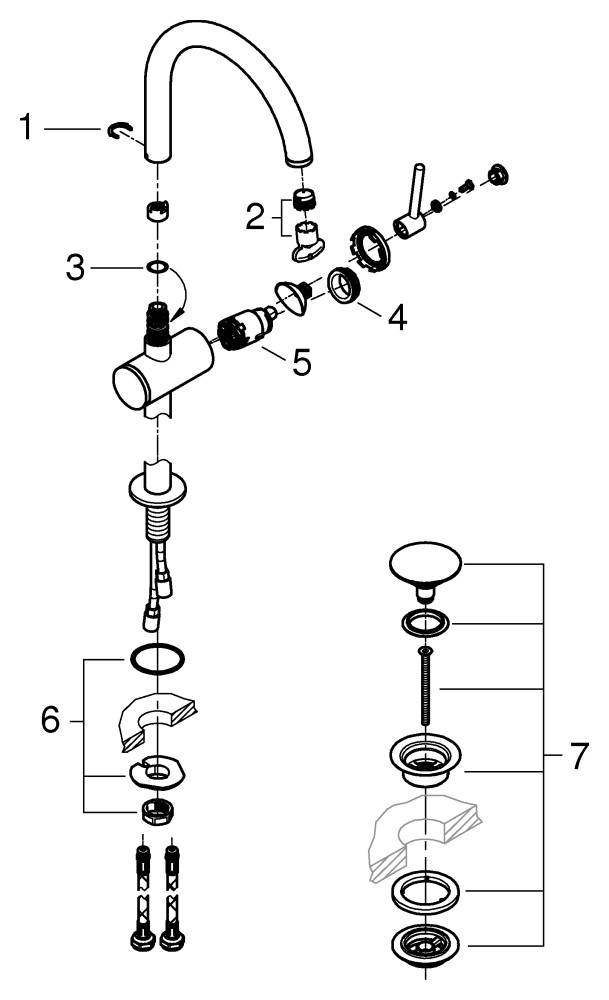 1

2

3

4

5

6

7