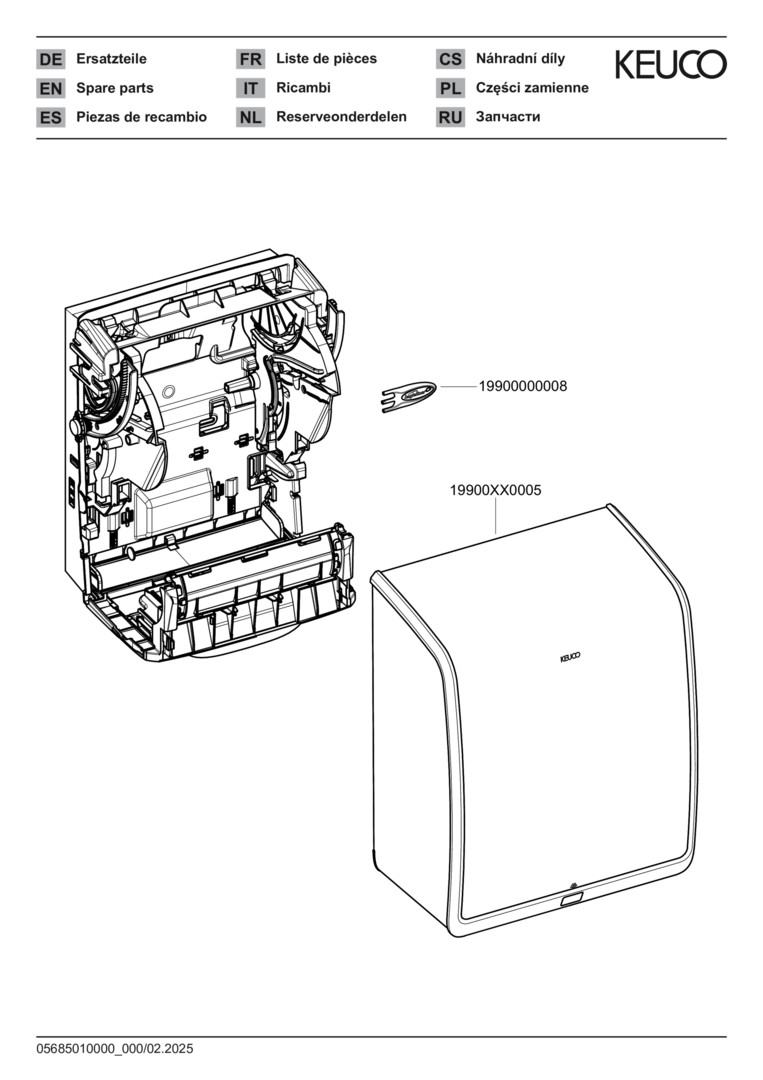 DE Ersatzteile
EN Spare parts
ES Piezas de recambio
FR Liste de pièces
IT Ricambi
NL Reserveonderdelen
CS Náhradní díly
PL Części zamienne
RU Запчасти

KEUCO

19900000008

19900XX0005

KEUCO

05685010000_000/02.2025