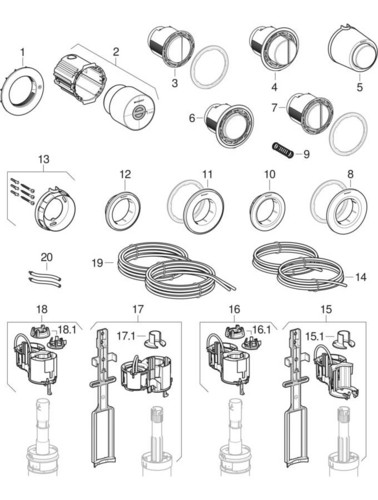 1
2
3
4
5
6
7
9
13
12
11
10
8
20
19
14
18
18.1
17
17.1
16
16.1
15
15.1