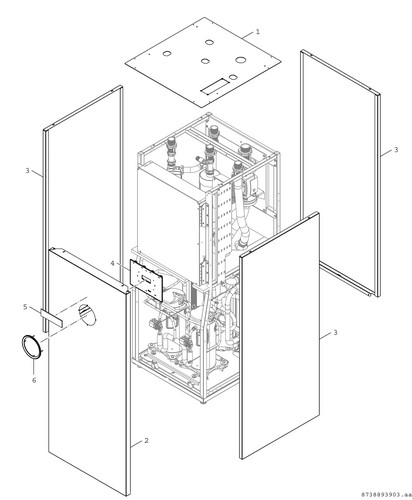 1
3
3
4
5
6
3
2
8738893903.aa