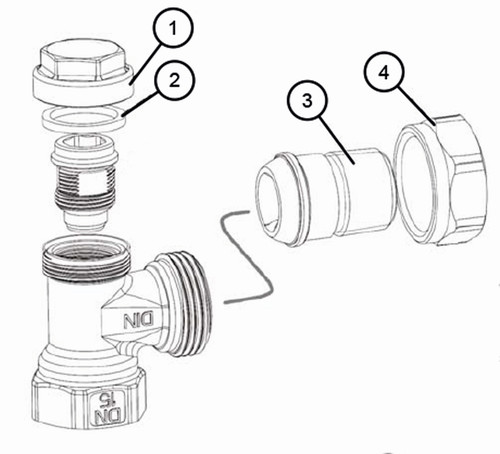 1
2
3
4
DIN
DN 15