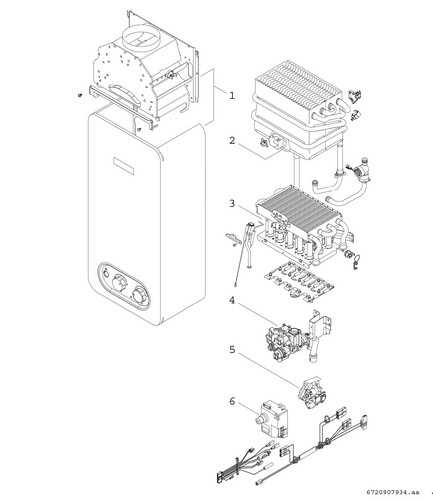 1
2
3
4
5
6
6720907934.aa