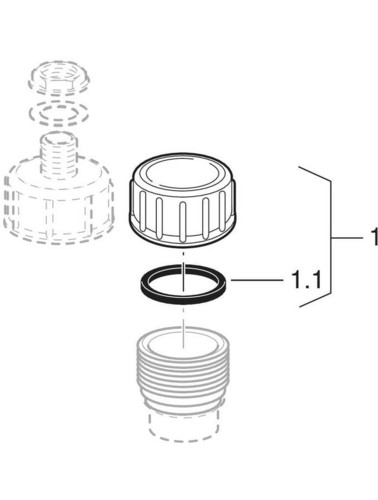 1
1.1