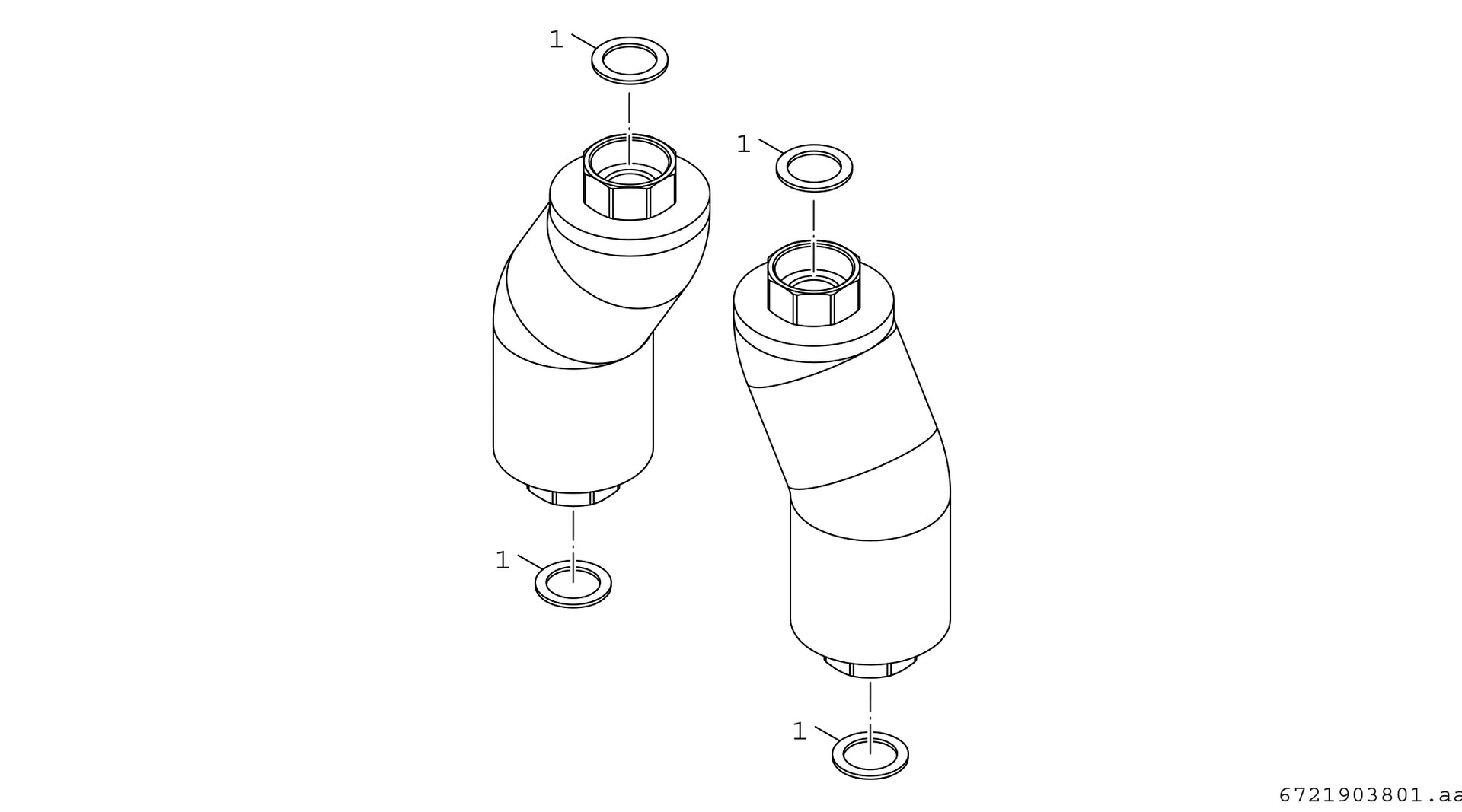 1

1

1

1

6721903801.aa