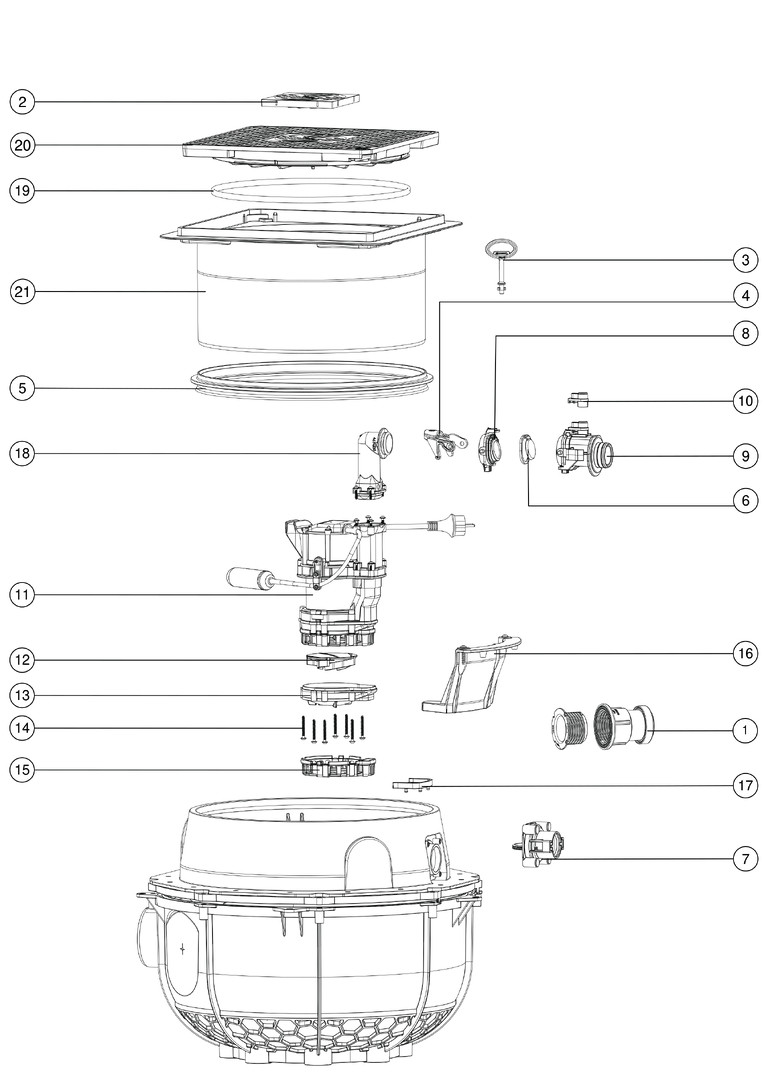 2
20
19
21
5
18
11
12
13
14
15
3
4
8
10
9
6
16
1
17
7