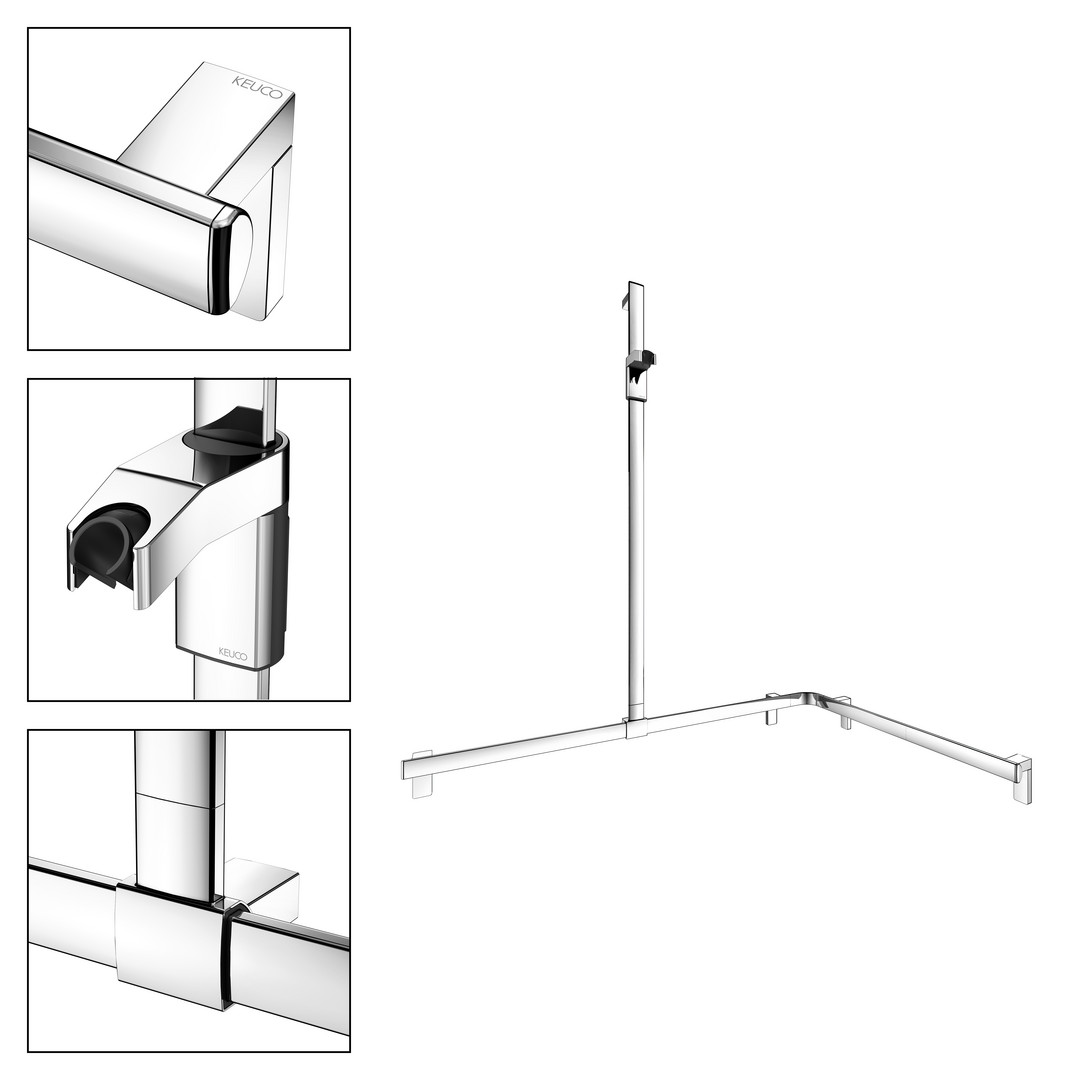 KEUCO

KEUCO