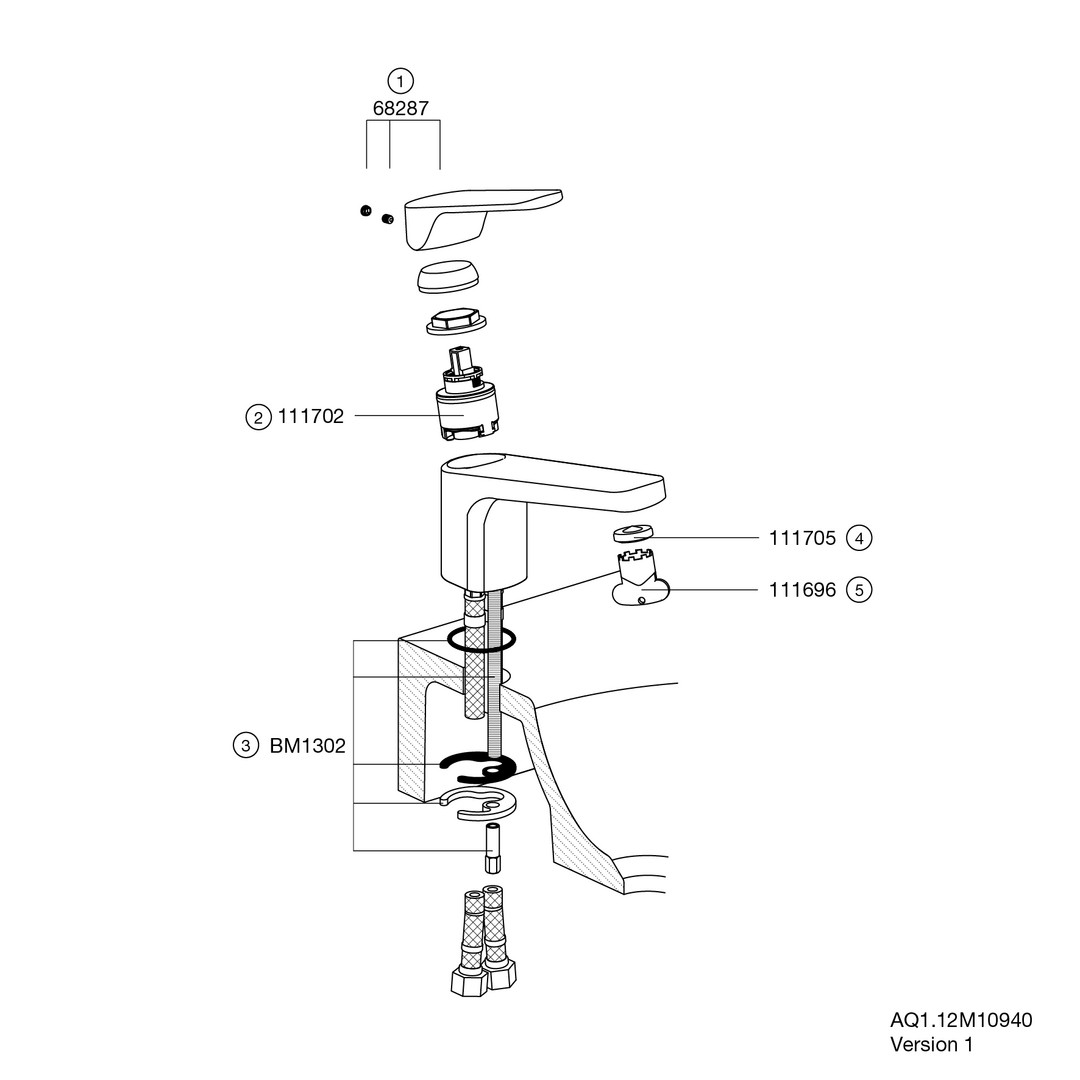 1
68287

2 111702

111705 4

111696 5

3 BM1302

AQ1.12M10940
Version 1