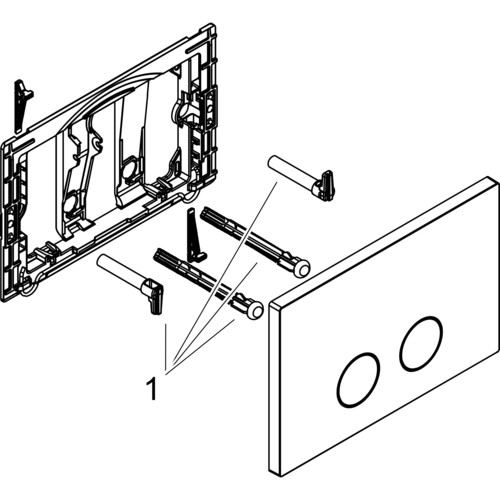 1