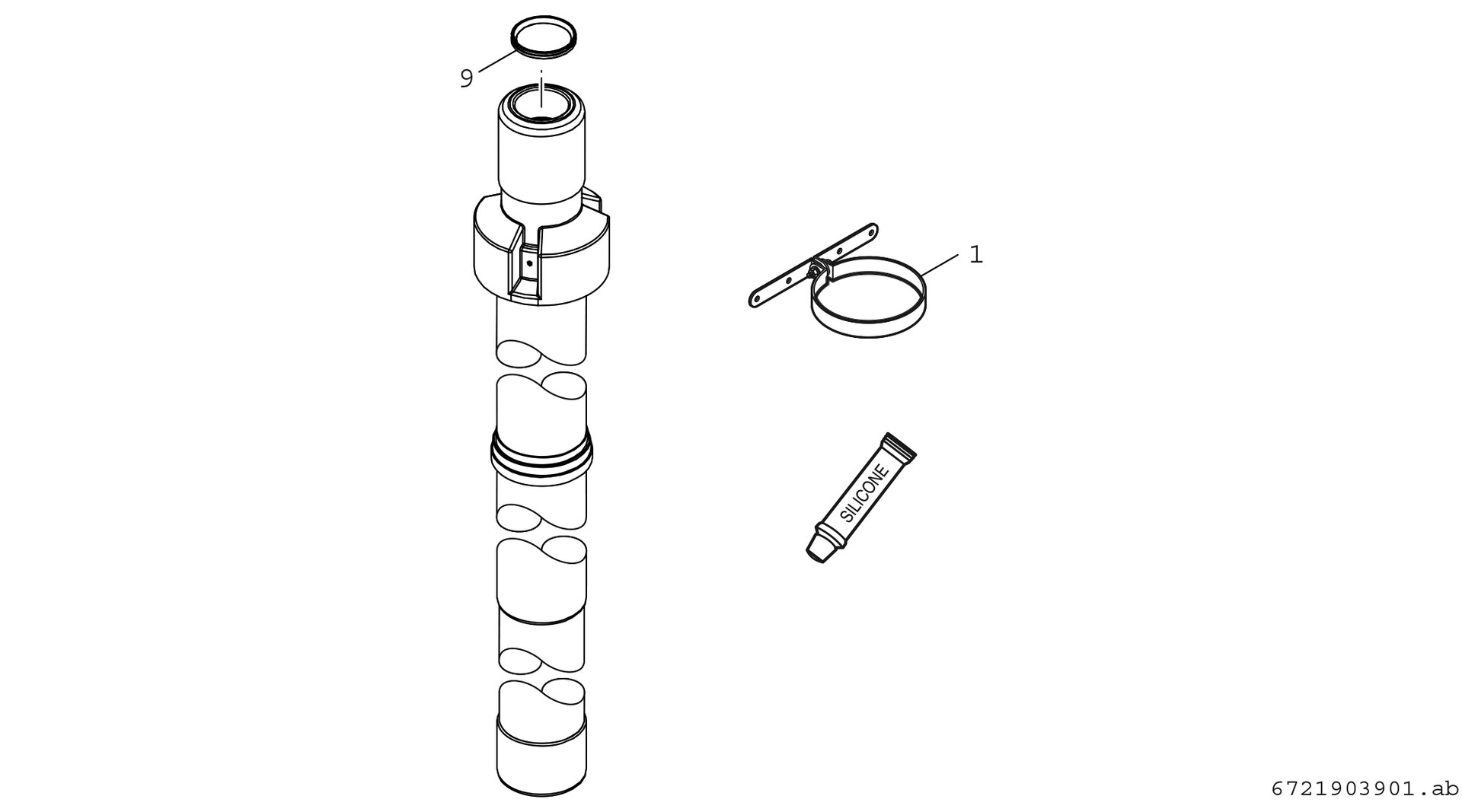 9

1

SILICONE

6721903901.ab