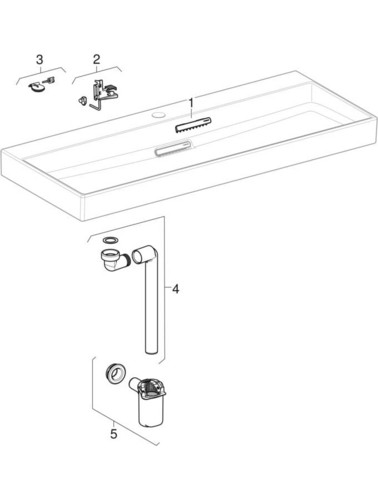 3
2
1
4
5