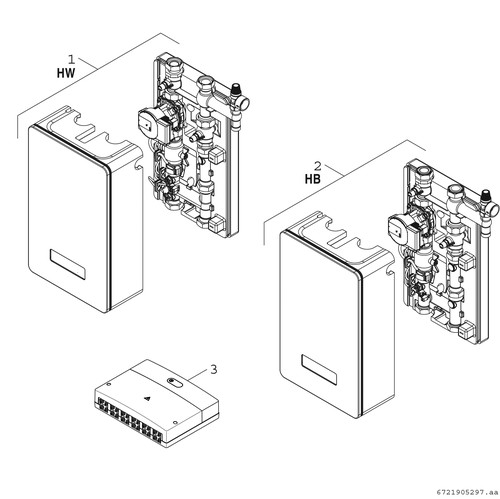 1
HW

2
HB

3

6721905297.aa