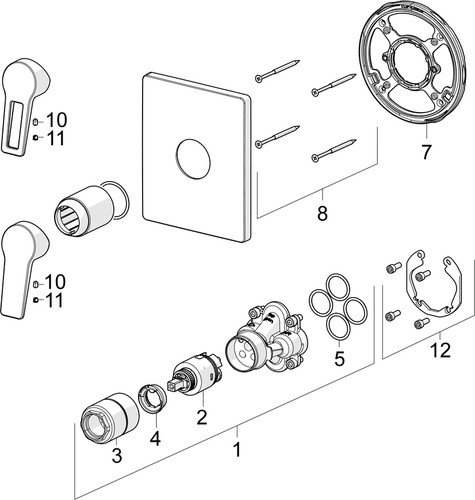 10
11
7
8
10
11
5
12
2
4
3
1