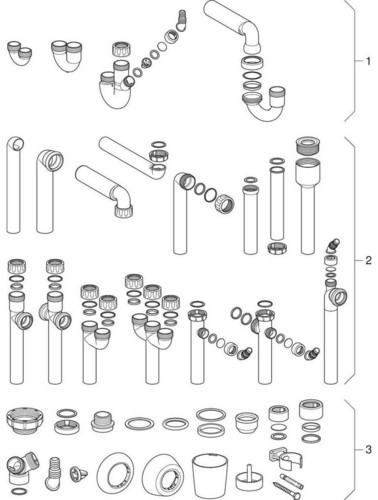 1

2

3