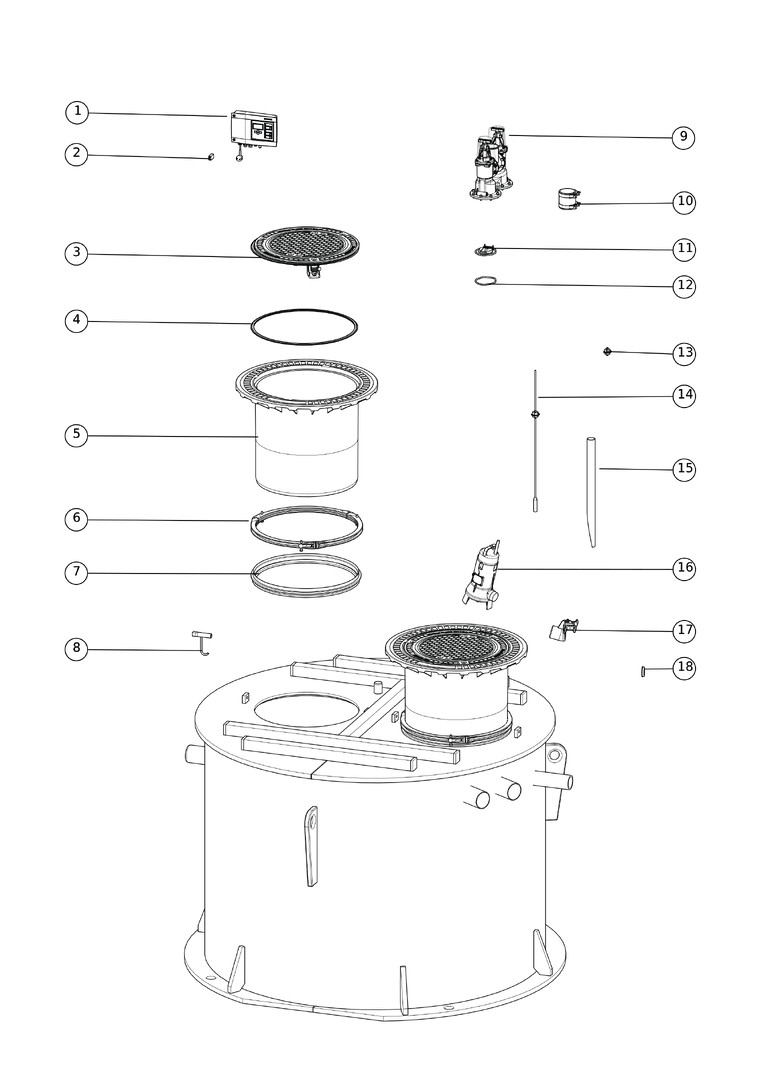 1
2
3
4
5
6
7
8
9
10
11
12
13
14
15
16
17
18