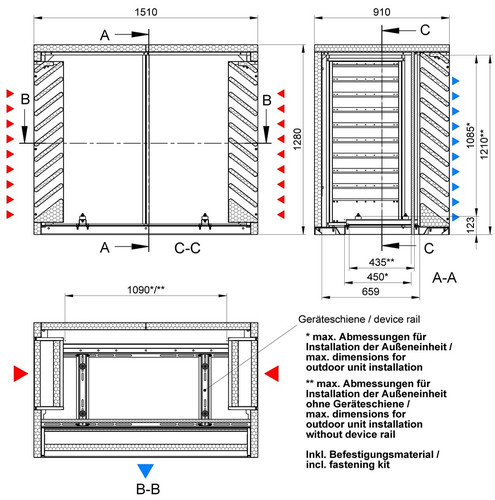 1510

A

B

B

1280

A

C-C

910

C

1085*

1210**

123

C

435**

450*

659

A-A

1090*/**

Geräteschiene / device rail

* max. Abmessungen für Installation der Außeneinheit / max. dimensions for outdoor unit installation

** max. Abmessungen für Installation der Außeneinheit ohne Geräteschiene / max. dimensions for outdoor unit installation without device rail

Inkl. Befestigungsmaterial / incl. fastening kit

B-B