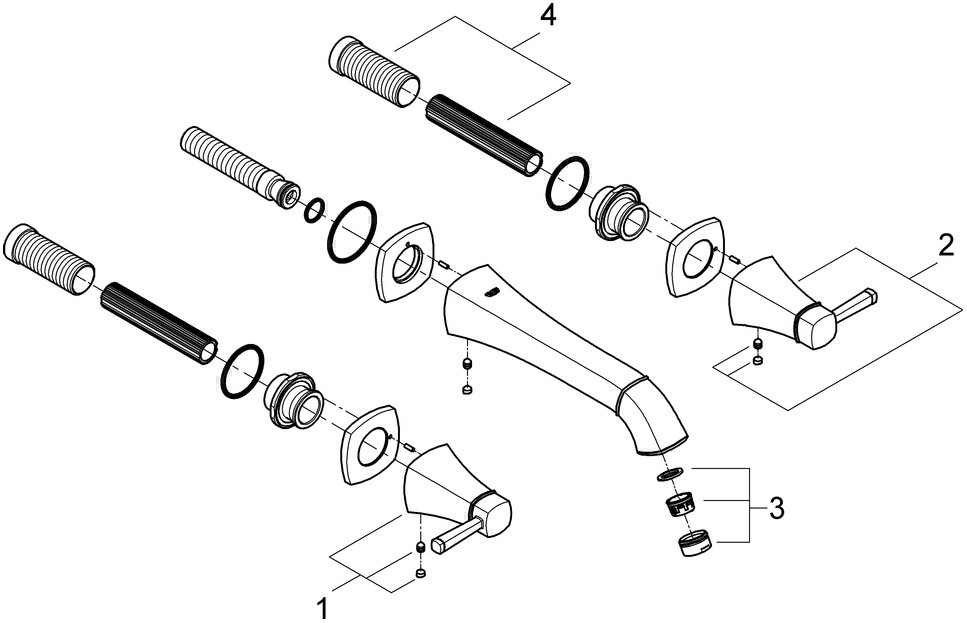 4
2
3
1