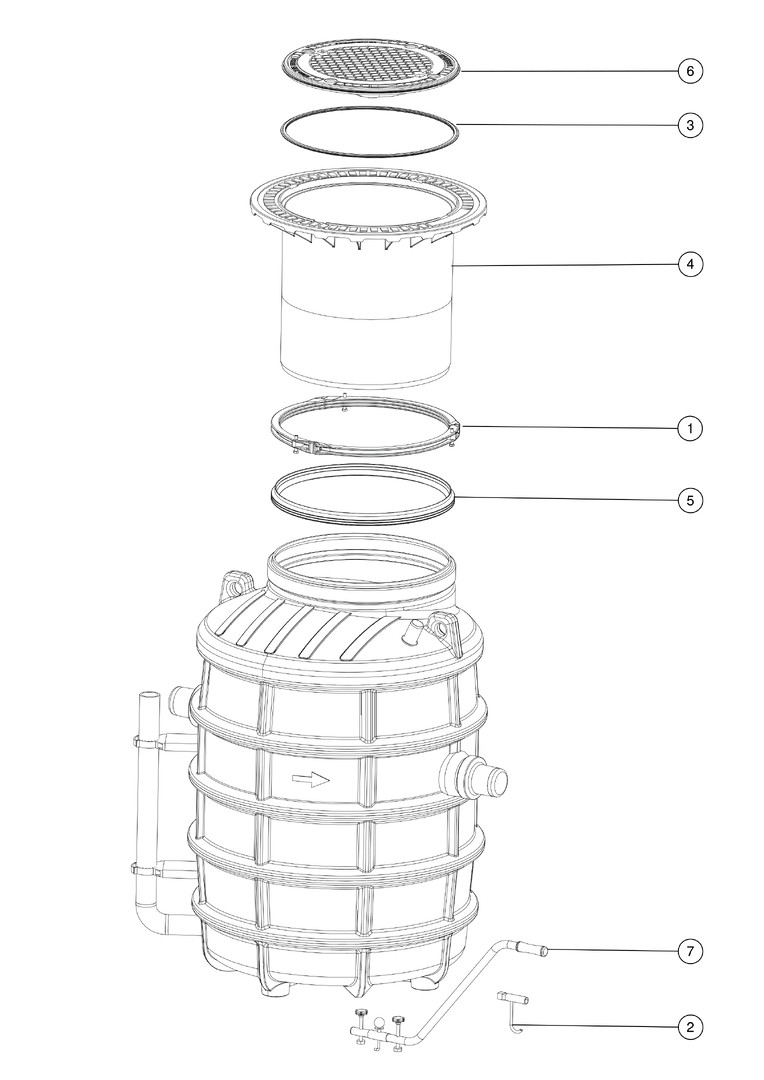 6
3
4
1
5
7
2