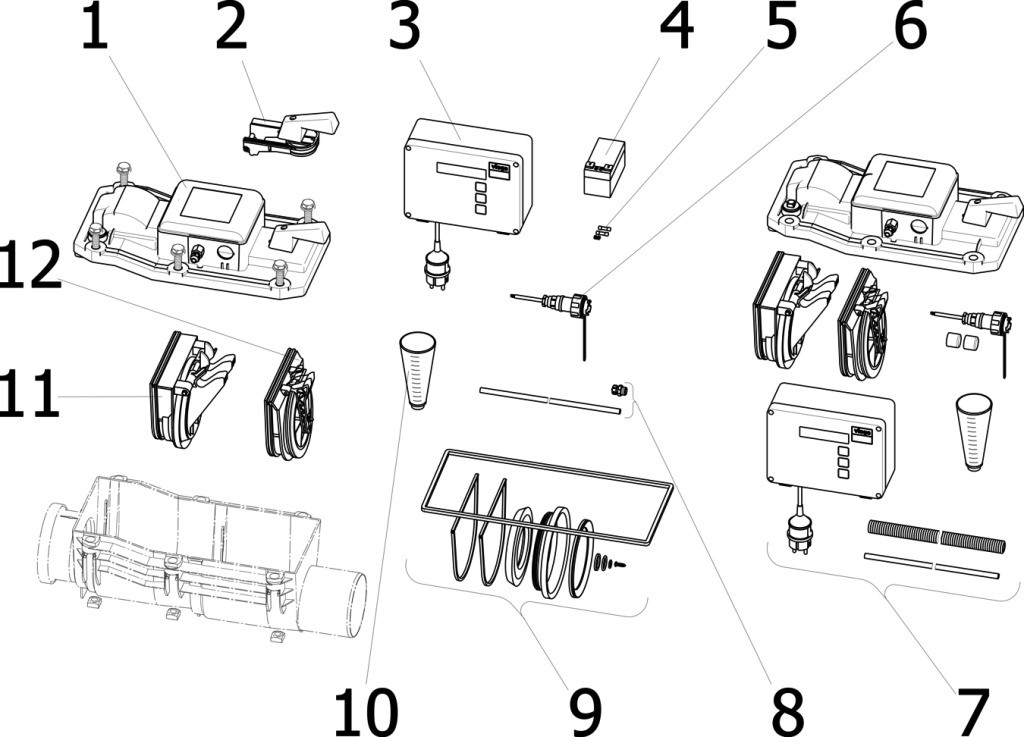 1
2
3
4
5
6
12
11
10
9
8
7