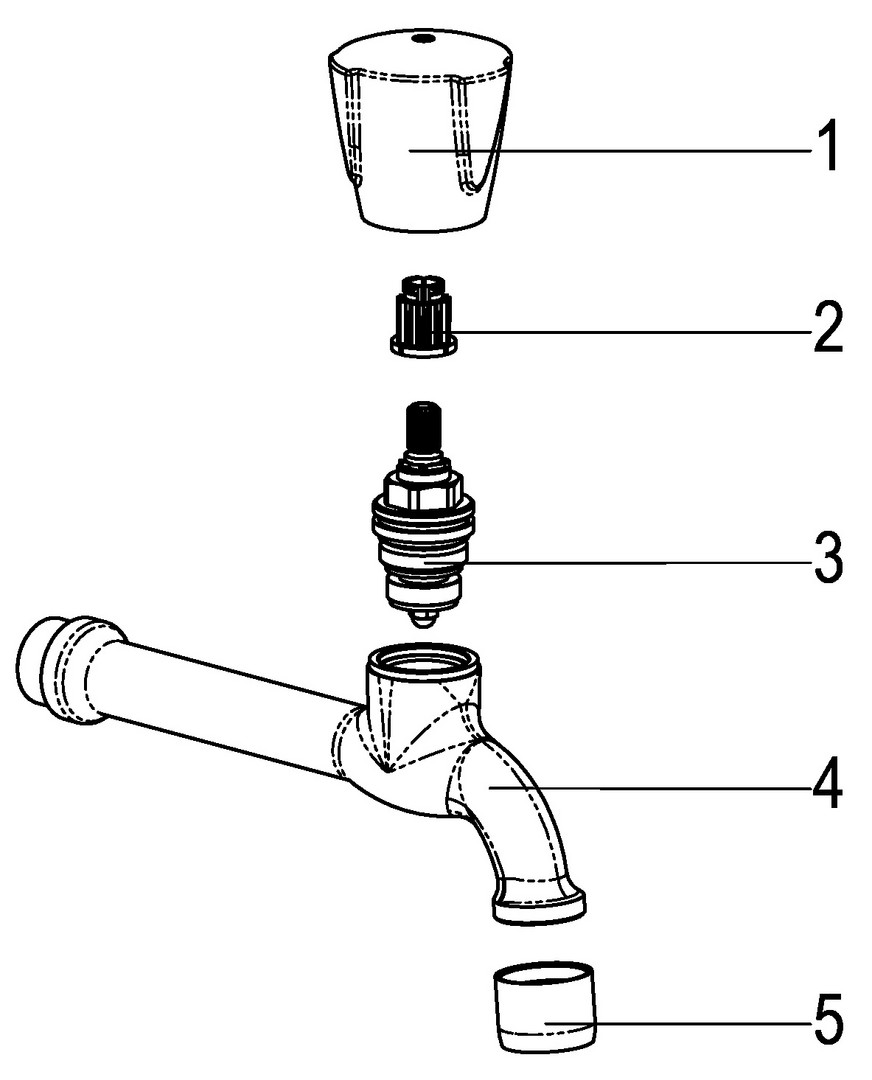 1
2
3
4
5