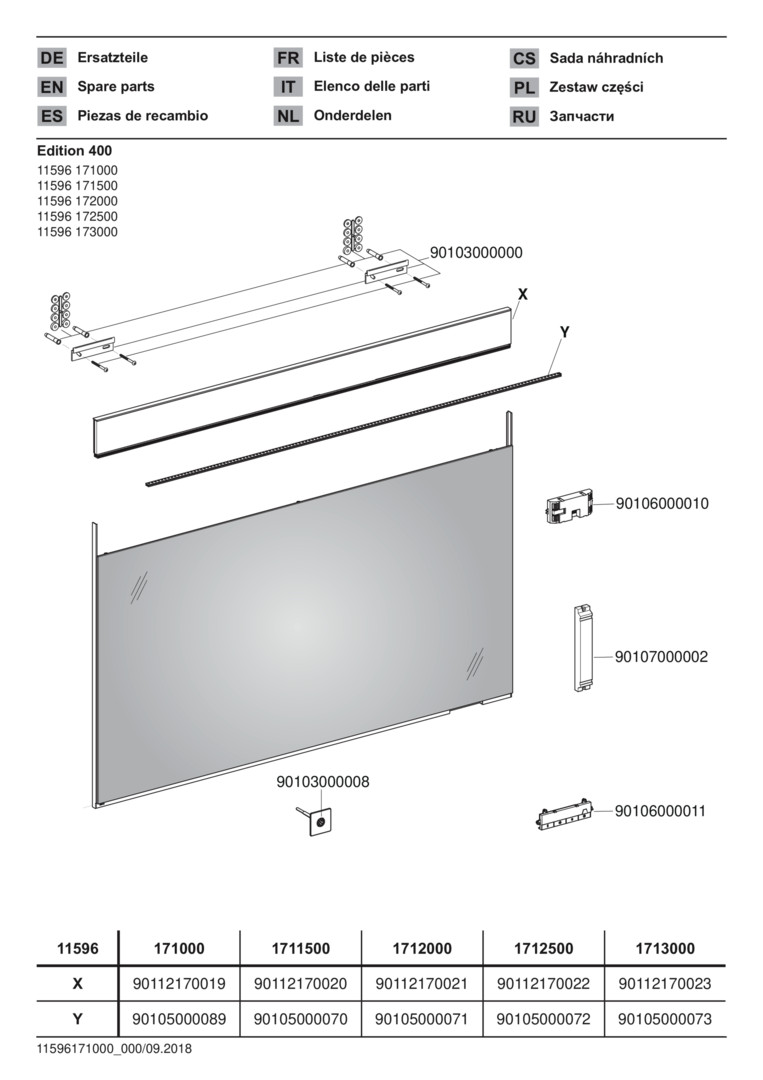 DE Ersatzteile
EN Spare parts
ES Piezas de recambio

FR Liste de pièces
IT Elenco delle parti
NL Onderdelen

CS Sada náhradních
PL Zestaw części
RU Запчасти

Edition 400
11596 171000
11596 171500
11596 172000
11596 172500
11596 173000

90103000000
X
Y
90106000010
90107000002
90103000008
90106000011

| 11596 | 171000 | 1711500 | 1712000 | 1712500 | 1713000 |
|---|---|---|---|---|---|
| X | 90112170019 | 90112170020 | 90112170021 | 90112170022 | 90112170023 |
| Y | 90105000089 | 90105000070 | 90105000071 | 90105000072 | 90105000073 |

11596171000_000/09.2018