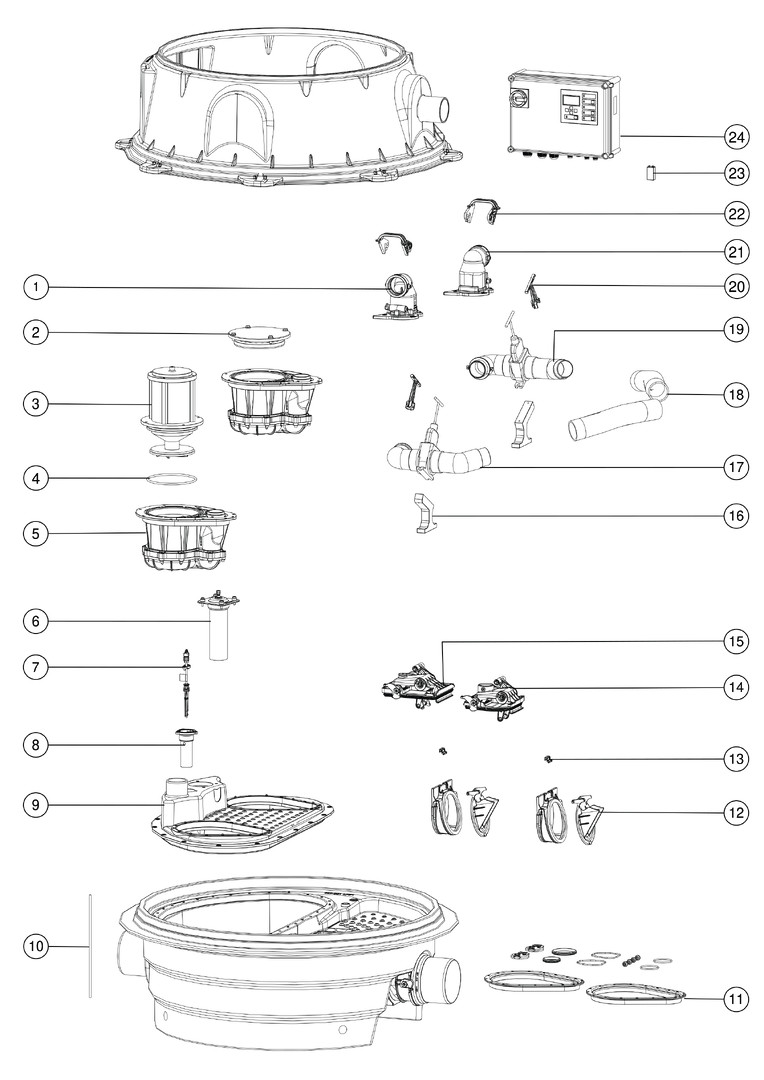 24
23
22
21
1
20
2
19
3
18
4
17
5
16
6
15
7
14
8
13
9
12
10
11