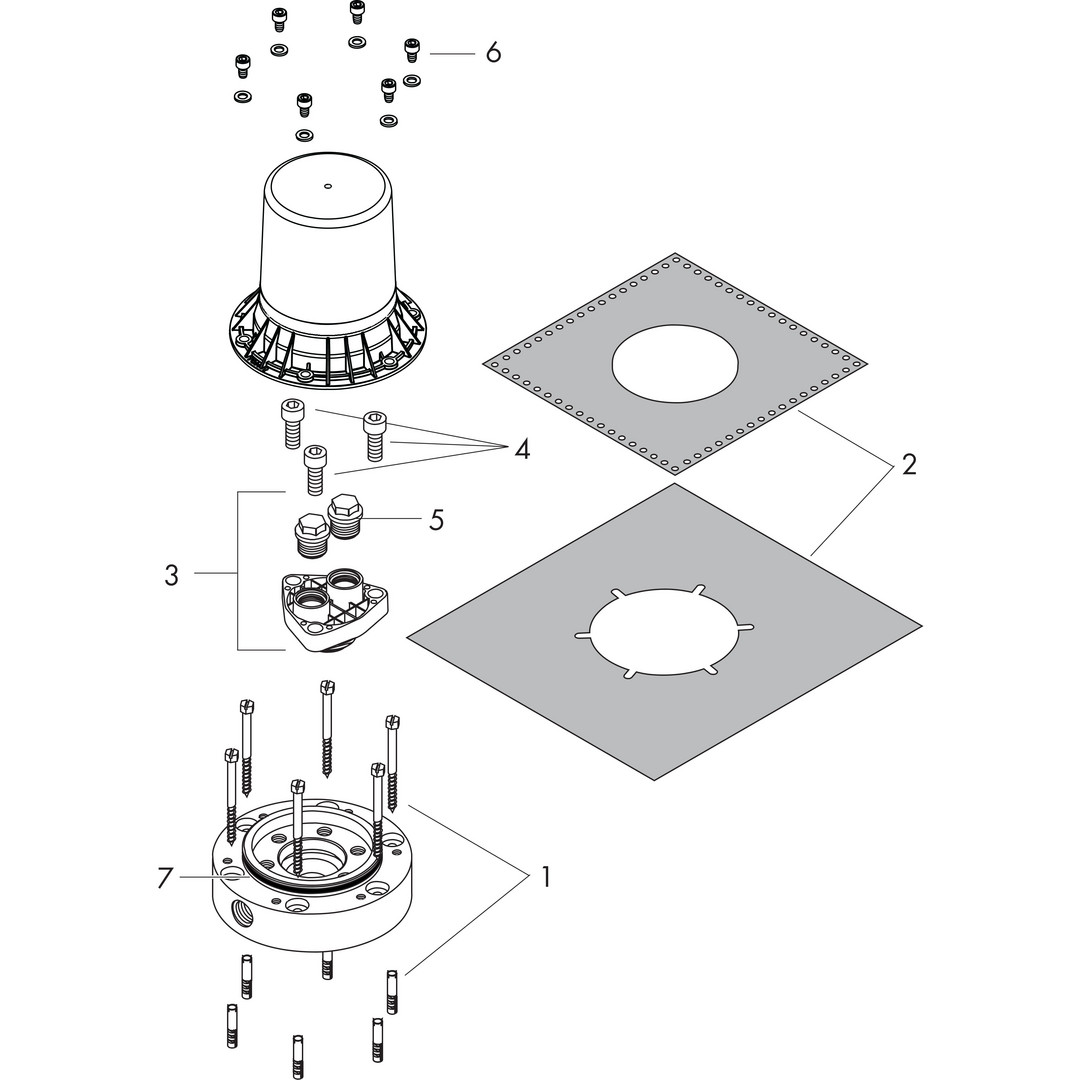 6
4
2
5
3
7
1