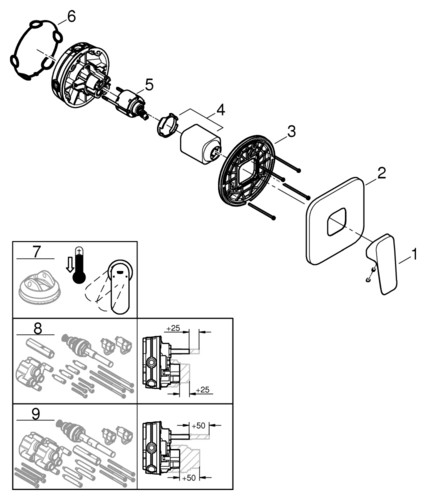 6
5
4
3
2
1
7
8
+25
+25
9
+50
+50