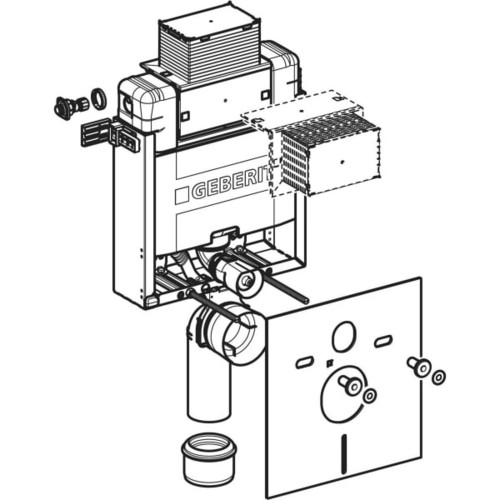 GEBERIT