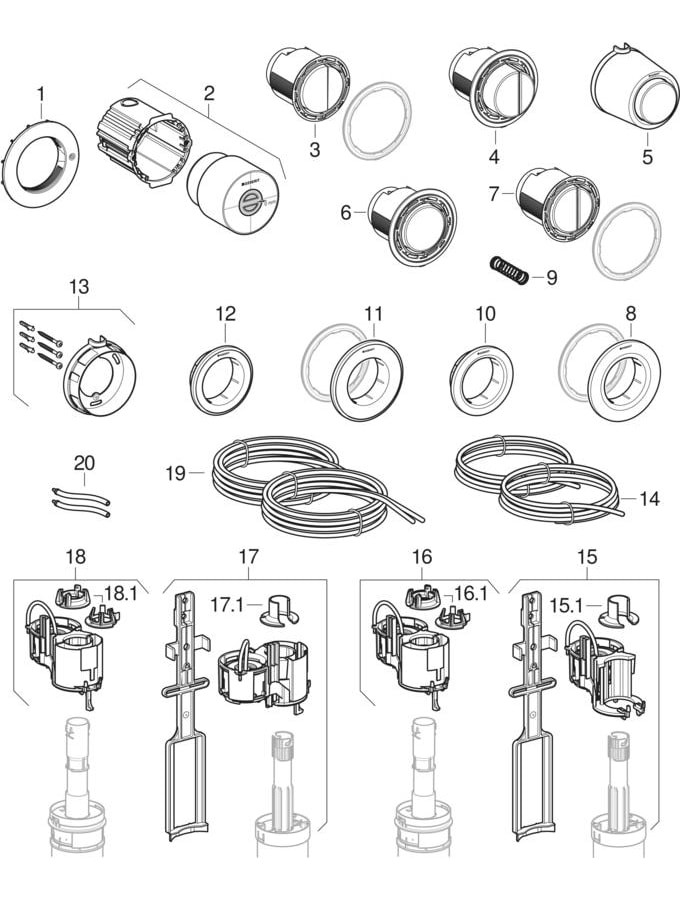 1
2
3
4
5
6
7
9
13
12
11
10
8
20
19
14
18
18.1
17
17.1
16
16.1
15
15.1