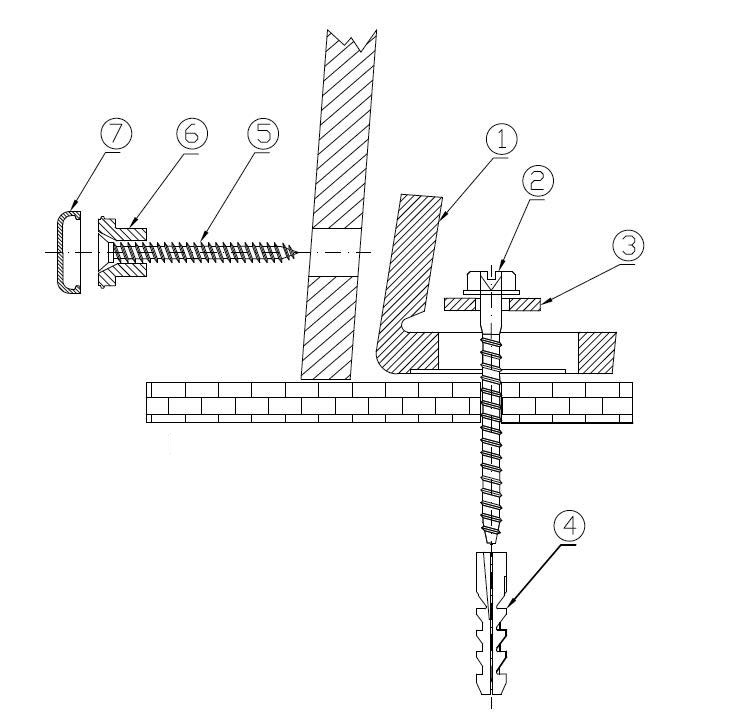 7
6
5
1
2
3
4