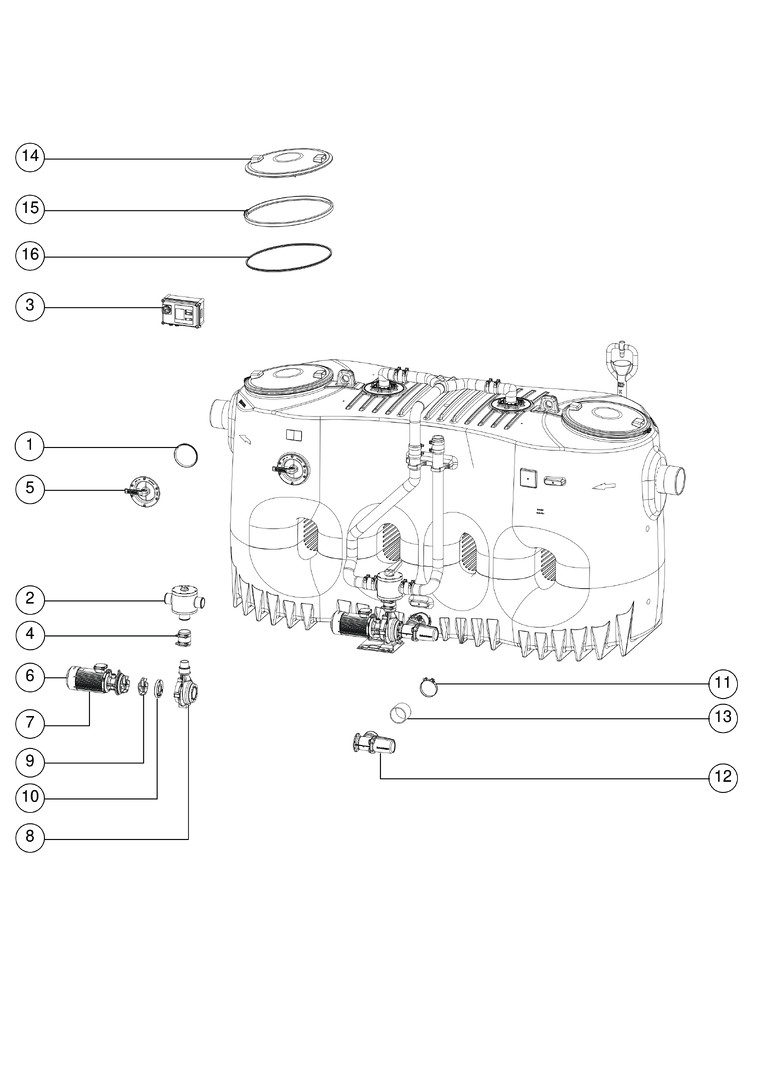 14
15
16
3
1
5
2
4
6
7
9
10
8
11
13
12