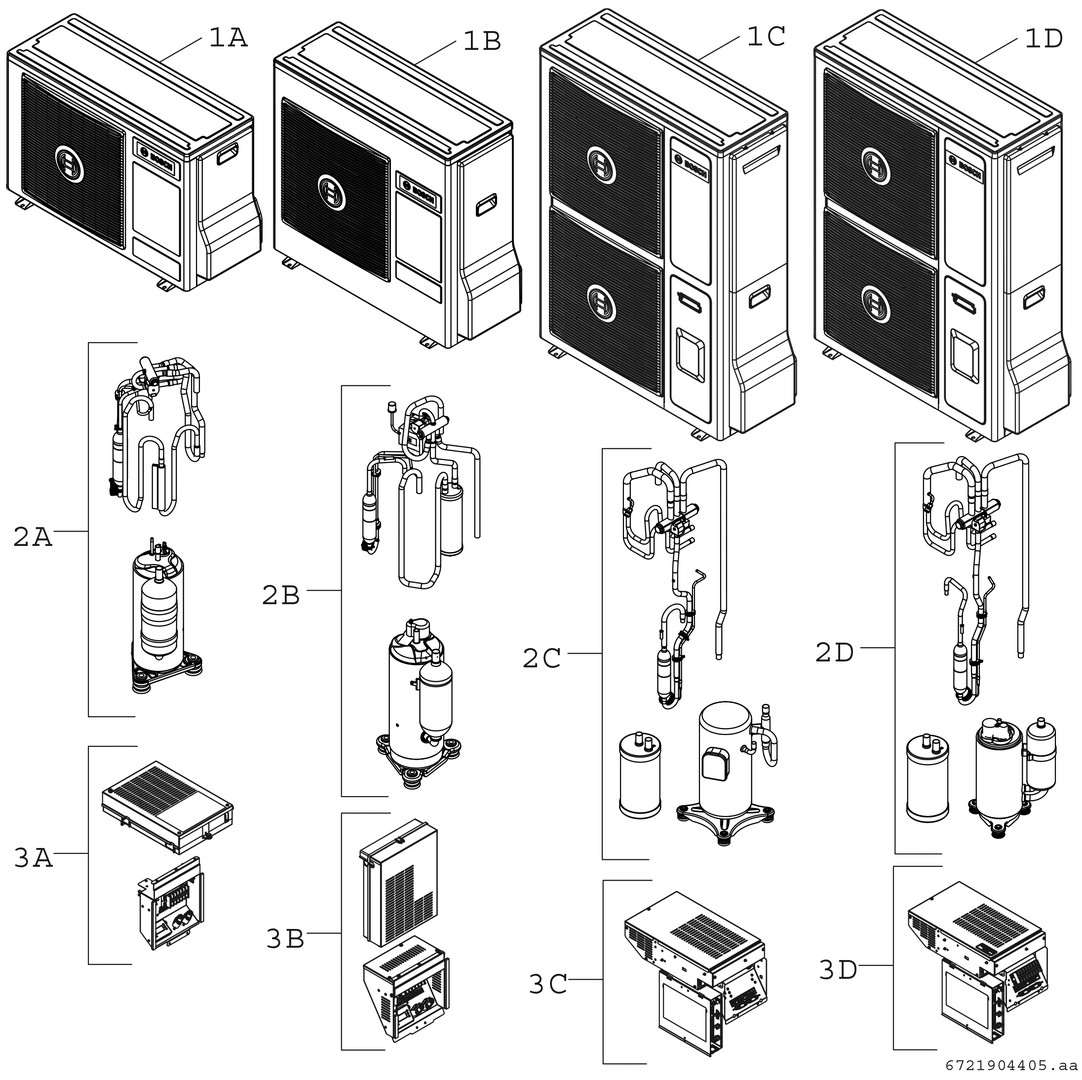 1A
1B
1C
1D
BOSCH
BOSCH
BOSCH
BOSCH
2A
2B
2C
2D
3A
3B
3C
3D
6721904405.aa