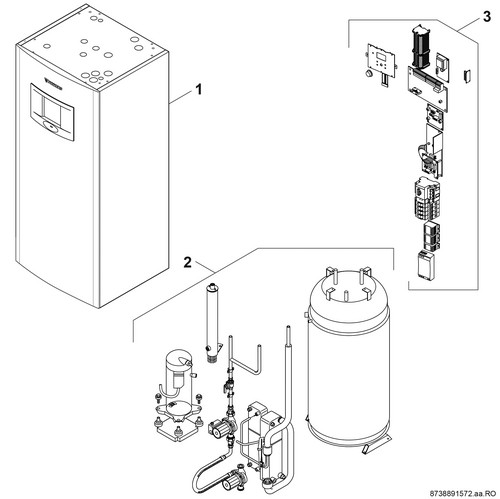 3

1

2

8738891572.aa.RO