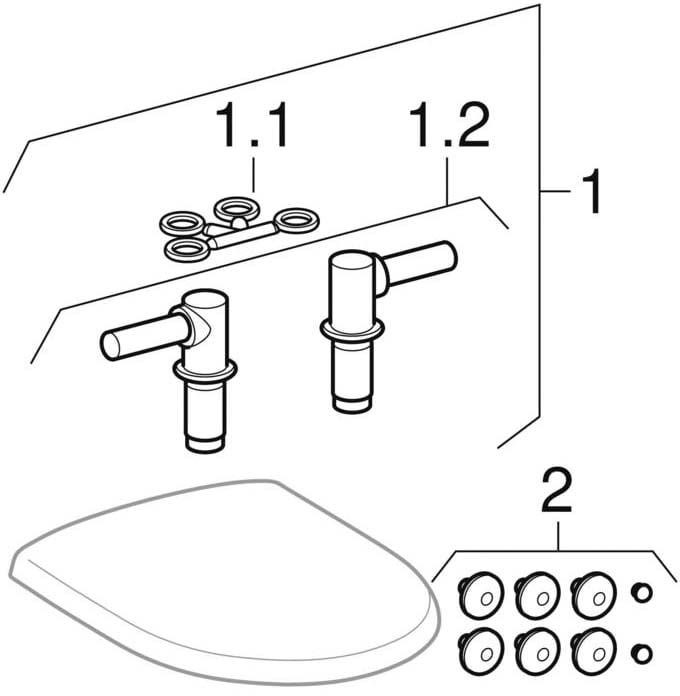 1.1
1.2
1
2