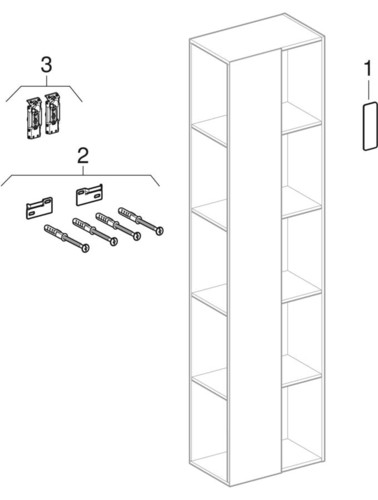 3

2

1