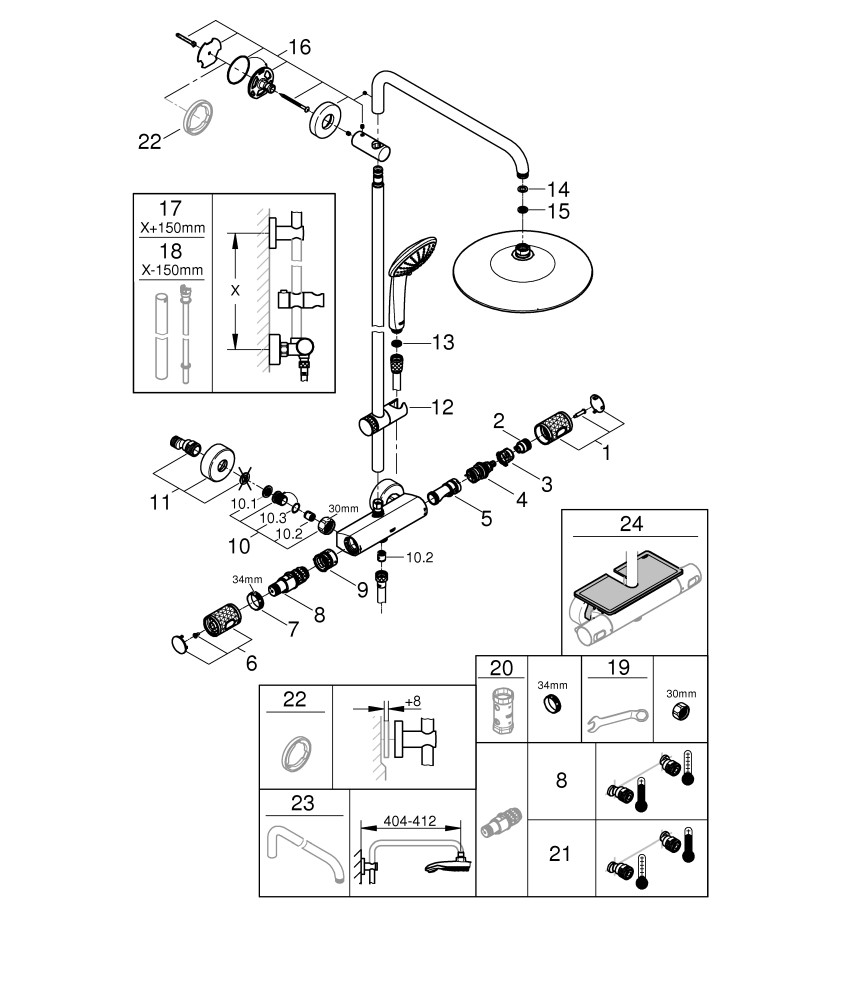 16
22
14
15
17
X+150mm
18
X-150mm
X
13
12
2
1
3
4
5
11
10.1
10.3
10.2
10
30mm
10.2
9
34mm
8
7
6
24
20
34mm
19
30mm
22
+8
8
23
404-412
21