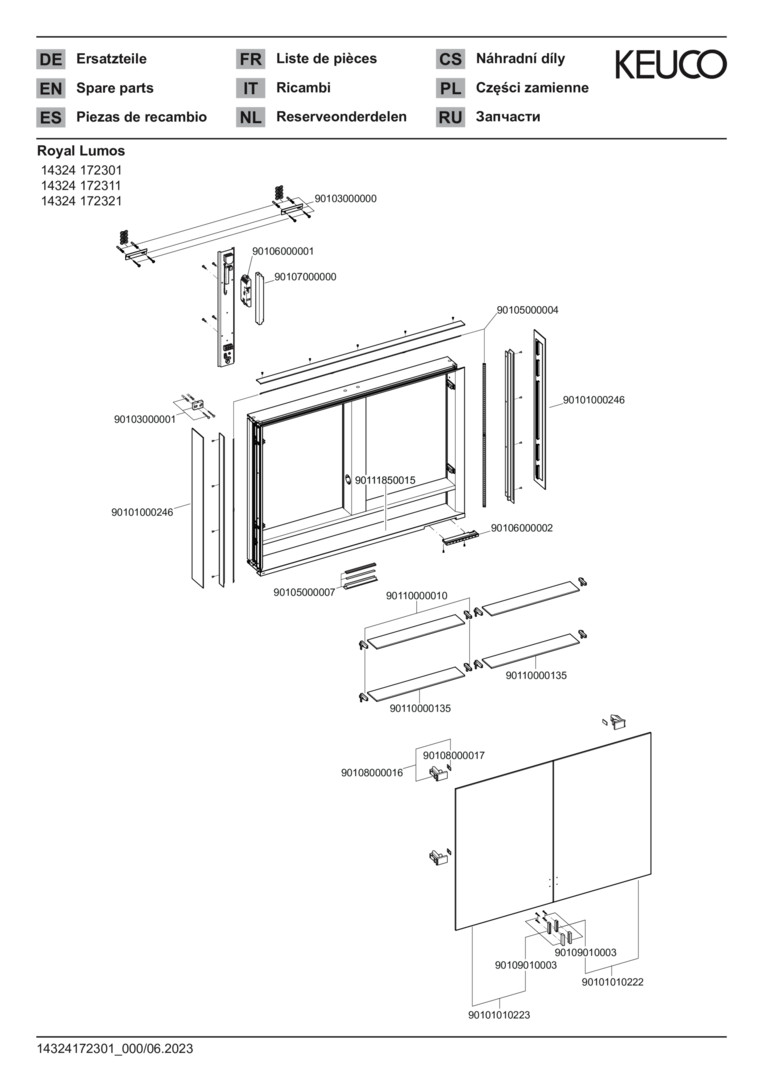 DE Ersatzteile
EN Spare parts
ES Piezas de recambio

FR Liste de pièces
IT Ricambi
NL Reserveonderdelen

CS Náhradní díly
PL Części zamienne
RU Запчасти

KEUCO

Royal Lumos
14324 172301
14324 172311
14324 172321

90103000000
90106000001
90107000000
90105000004
90101000246
90103000001
90101000246
90111850015
90106000002
90105000007
90110000010
90110000135
90110000135
90108000017
90108000016
90109010003
90109010003
90101010222
90101010223

14324172301_000/06.2023