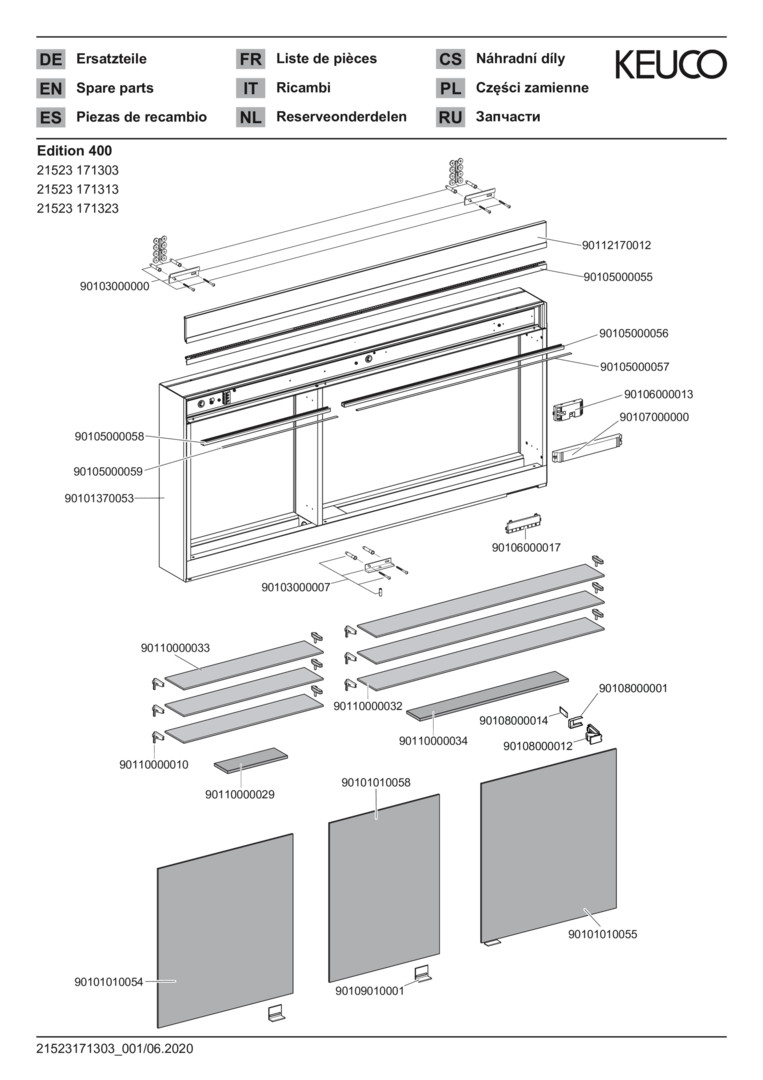 DE Ersatzteile
EN Spare parts
ES Piezas de recambio
FR Liste de pièces
IT Ricambi
NL Reserveonderdelen
CS Náhradní díly
PL Części zamienne
RU Запчасти

KEUCO

Edition 400
21523 171303
21523 171313
21523 171323

90112170012
90105000055
90103000000
90105000056
90105000057
90106000013
90107000000
90105000058
90105000059
90101370053
90106000017
90103000007
90110000033
90110000032
90108000001
90108000014
90110000034
90108000012
90110000010
90110000029
90101010058
90101010055
90101010054
90109010001

21523171303_001/06.2020