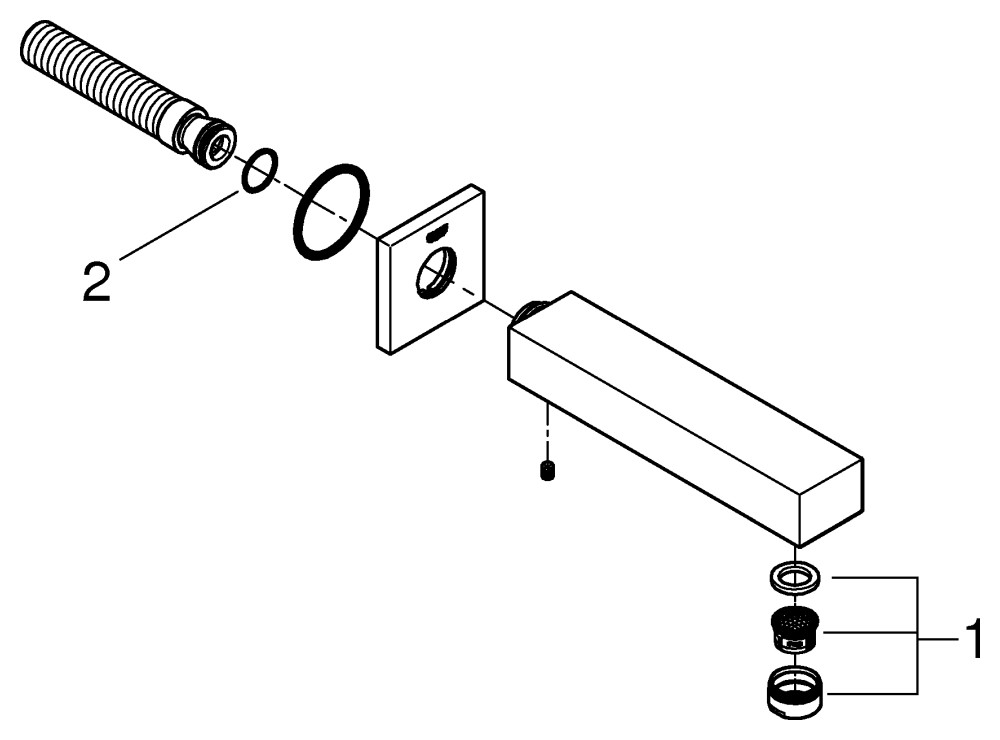 2

1