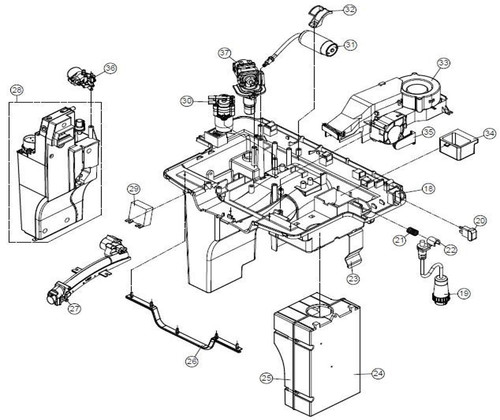 32
31
37
36
33
28
30
35
34
18
29
20
21
22
23
19
27
26
25
24