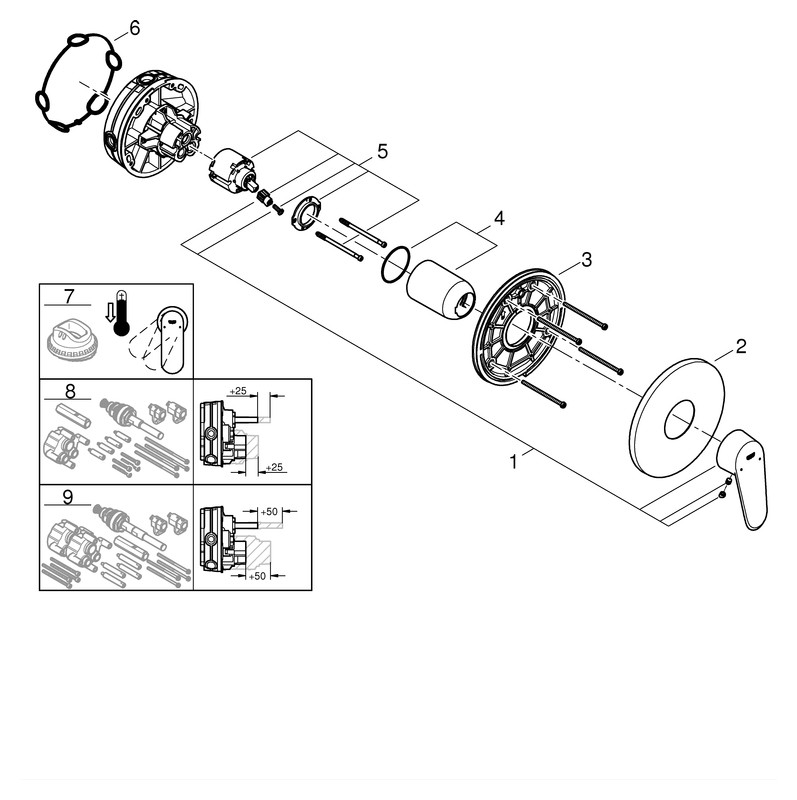 6
5
4
3
2
1
7
8
+25
+25
9
+50
+50