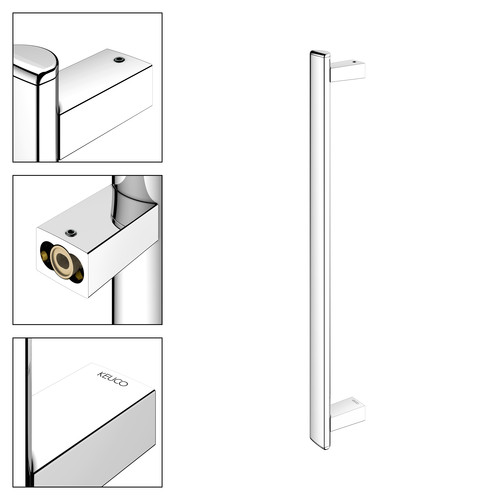 KEUCO