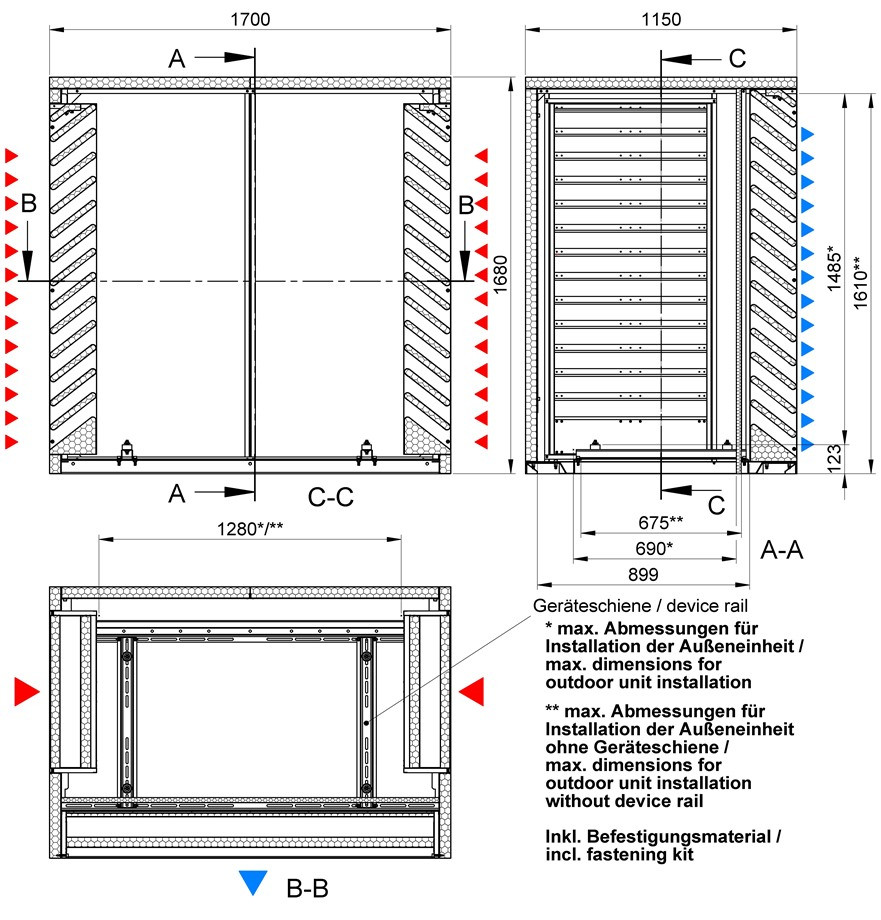 1700

A

B

B

1680

A

C-C

1150

C

1485*

1610**

123

C

675**

690*

899

A-A

1280*/**

Geräteschiene / device rail

* max. Abmessungen für Installation der Außeneinheit / max. dimensions for outdoor unit installation

** max. Abmessungen für Installation der Außeneinheit ohne Geräteschiene / max. dimensions for outdoor unit installation without device rail

Inkl. Befestigungsmaterial / incl. fastening kit

B-B