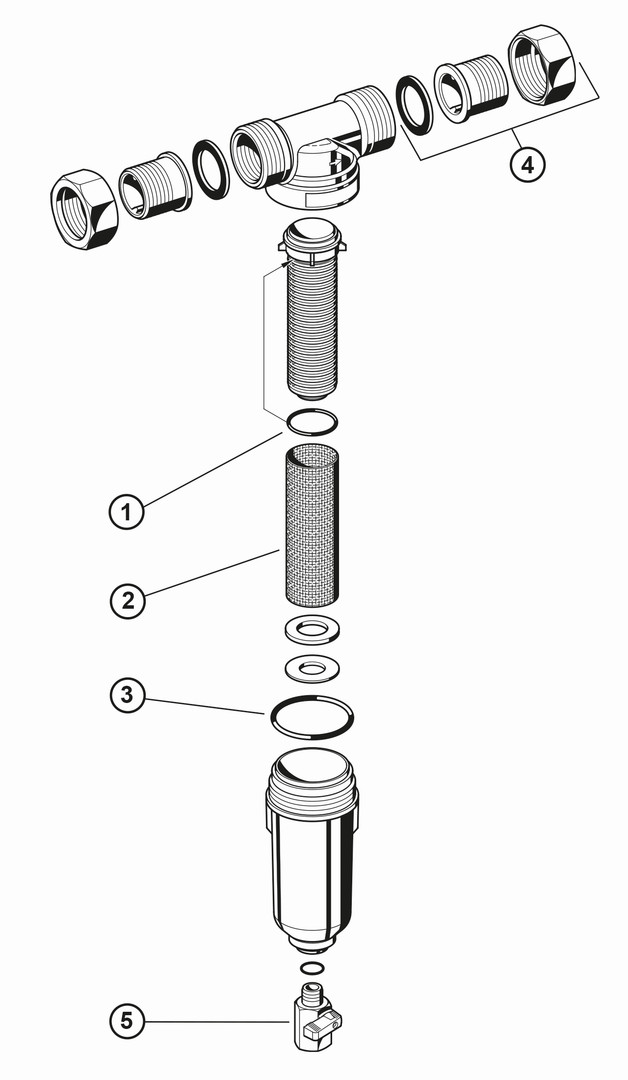 4
1
2
3
5