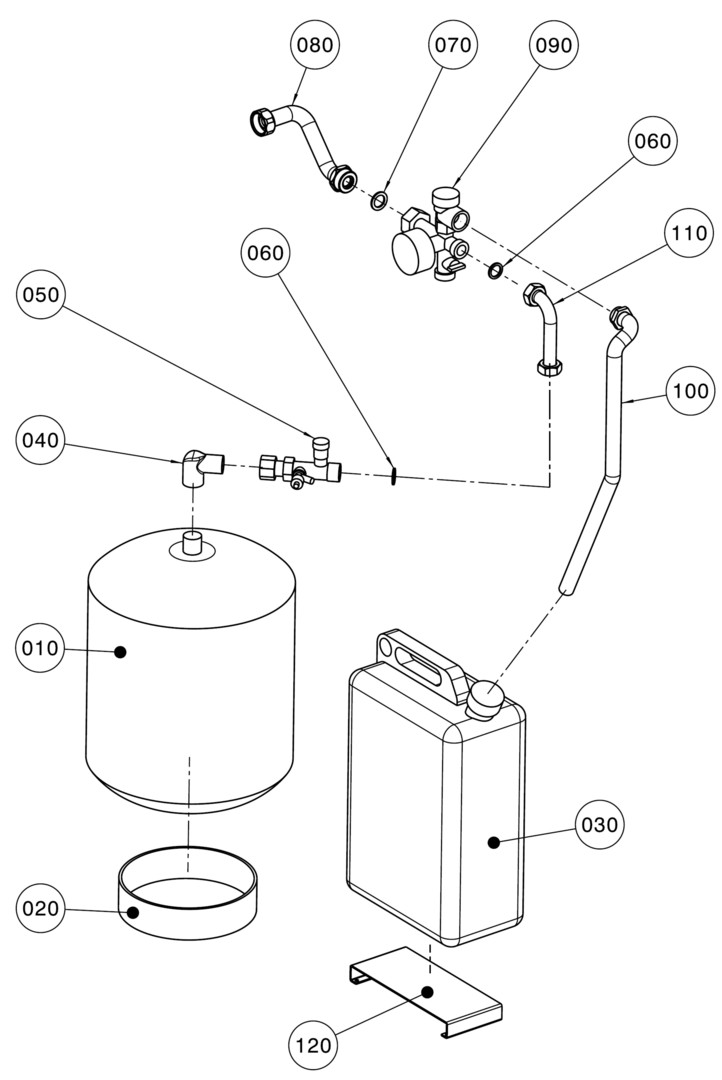 080
070
090
060
110
060
050
100
040
010
030
020
120