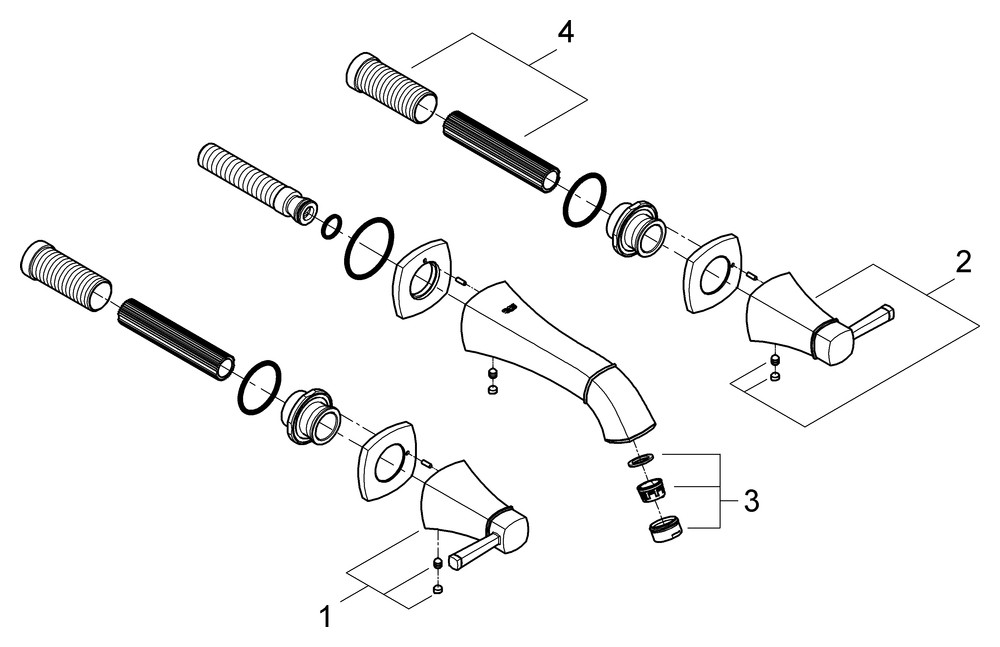 4
2
3
1