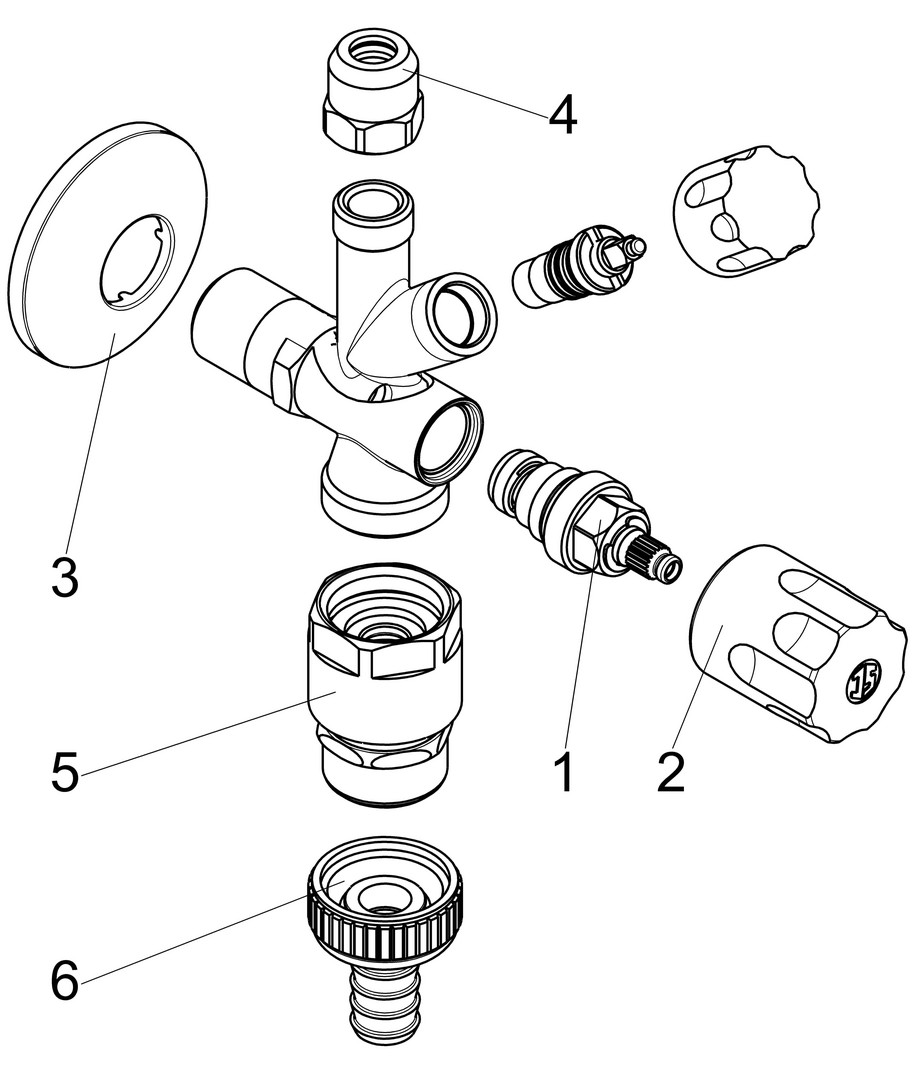 4
3
5
1
2
6