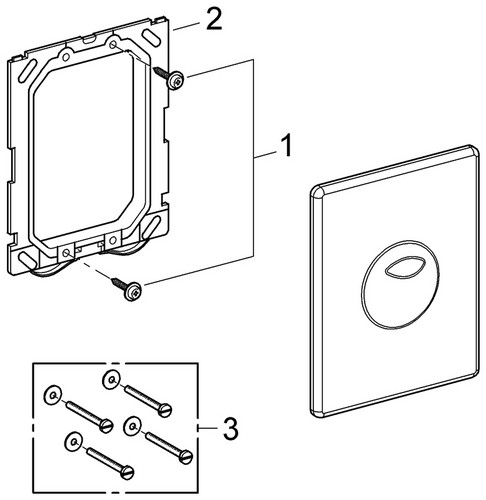 2
1
3