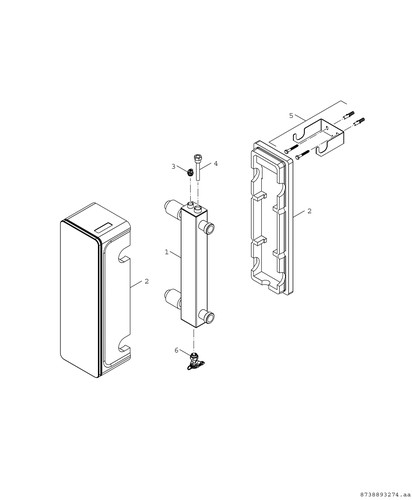 5
3
4
2
1
2
6
8738893274.aa