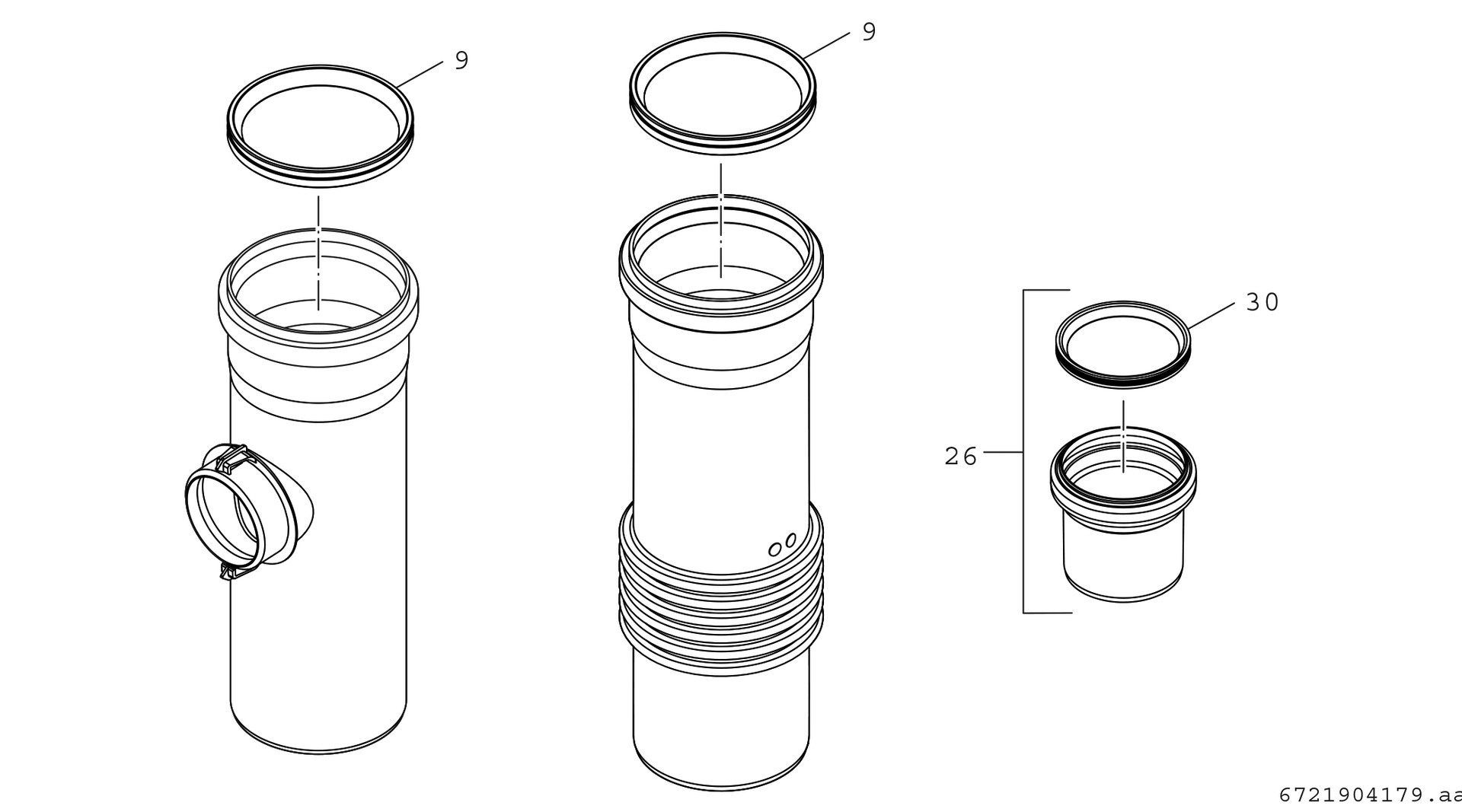 9

9

30

26

6721904179.aa